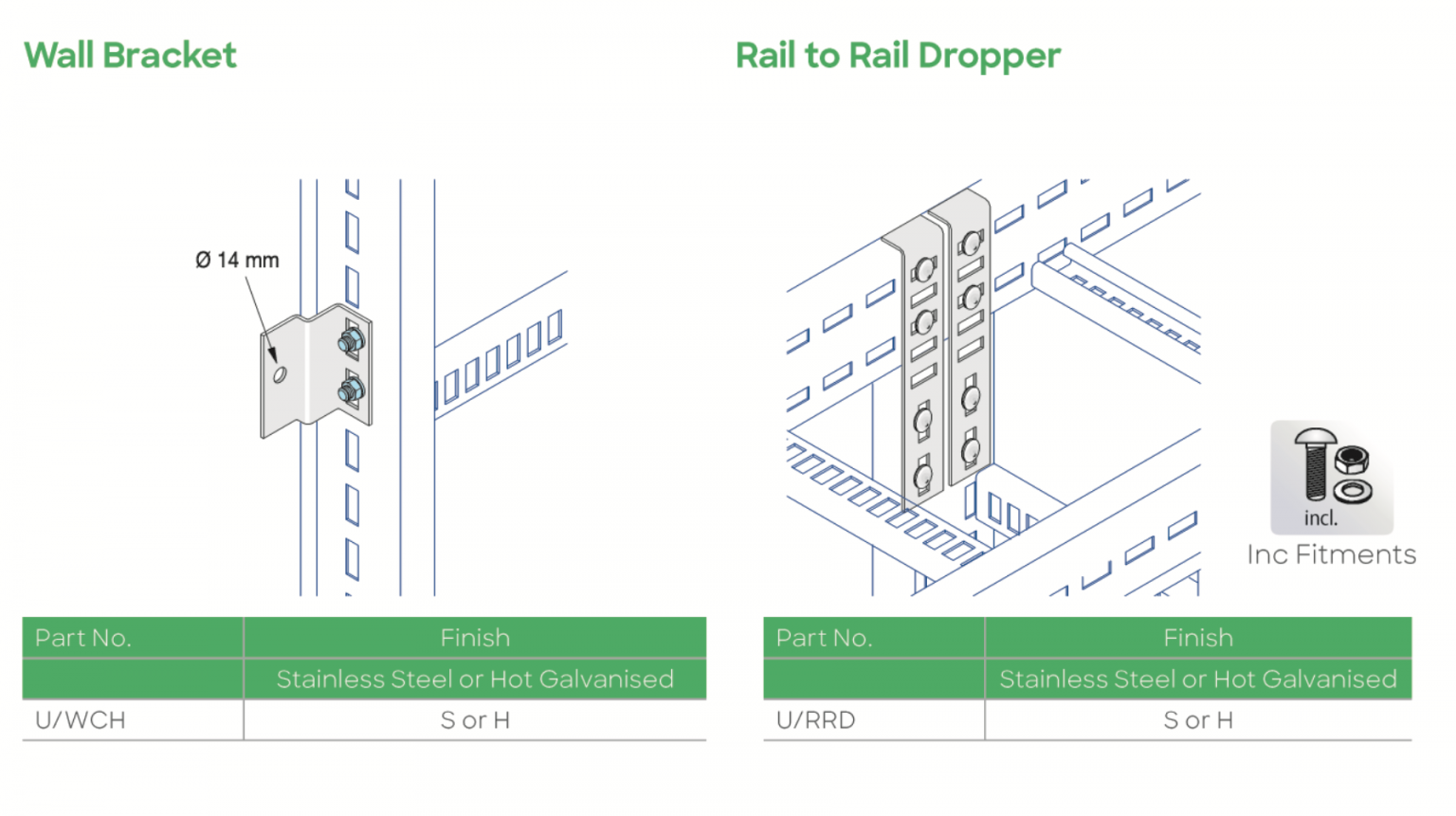 Wall Bracket

Ø 14 mm

| Part No. | Finish |
|---|---|
| | Stainless Steel or Hot Galvanised |
| U/WCH | S or H |

Rail to Rail Dropper

incl.

Inc Fitments

| Part No. | Finish |
|---|---|
| | Stainless Steel or Hot Galvanised |
| U/RRD | S or H |