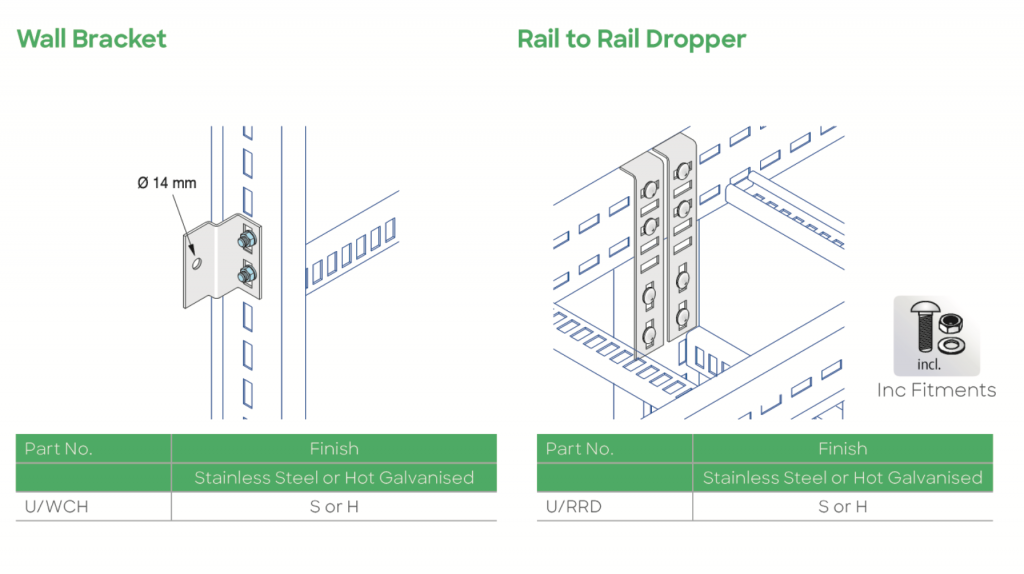 Wall Bracket

Ø 14 mm

| Part No. | Finish |
|---|---|
| | Stainless Steel or Hot Galvanised |
| U/WCH | S or H |

Rail to Rail Dropper

incl.

Inc Fitments

| Part No. | Finish |
|---|---|
| | Stainless Steel or Hot Galvanised |
| U/RRD | S or H |