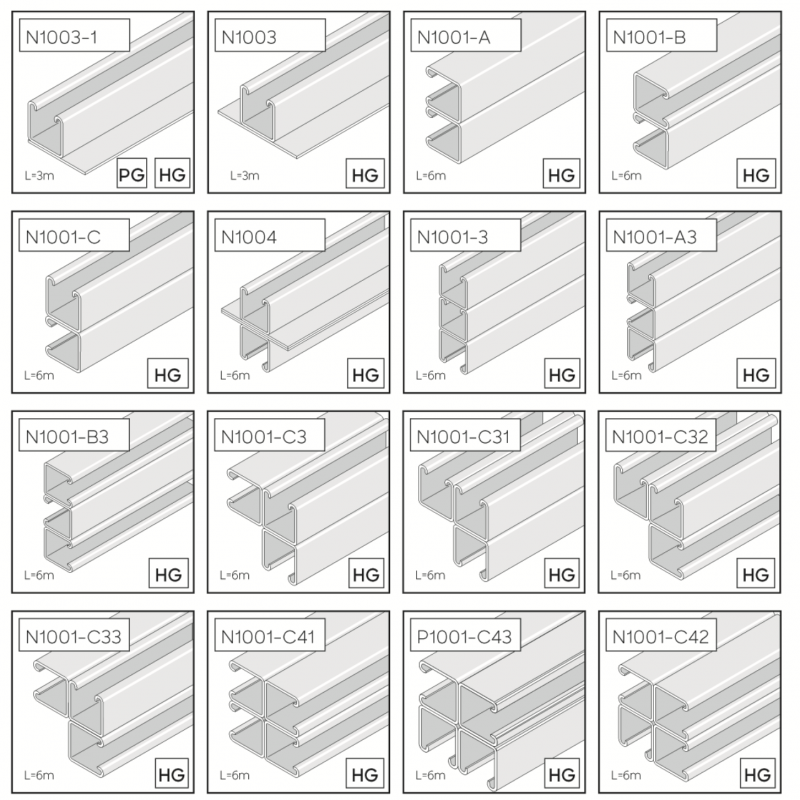 N1003-1
L=3m PG HG

N1003
L=3m HG

N1001-A
L=6m HG

N1001-B
L=6m HG

N1001-C
L=6m HG

N1004
L=6m HG

N1001-3
L=6m HG

N1001-A3
L=6m HG

N1001-B3
L=6m HG

N1001-C3
L=6m HG

N1001-C31
L=6m HG

N1001-C32
L=6m HG

N1001-C33
L=6m HG

N1001-C41
L=6m HG

P1001-C43
L=6m HG

N1001-C42
L=6m HG