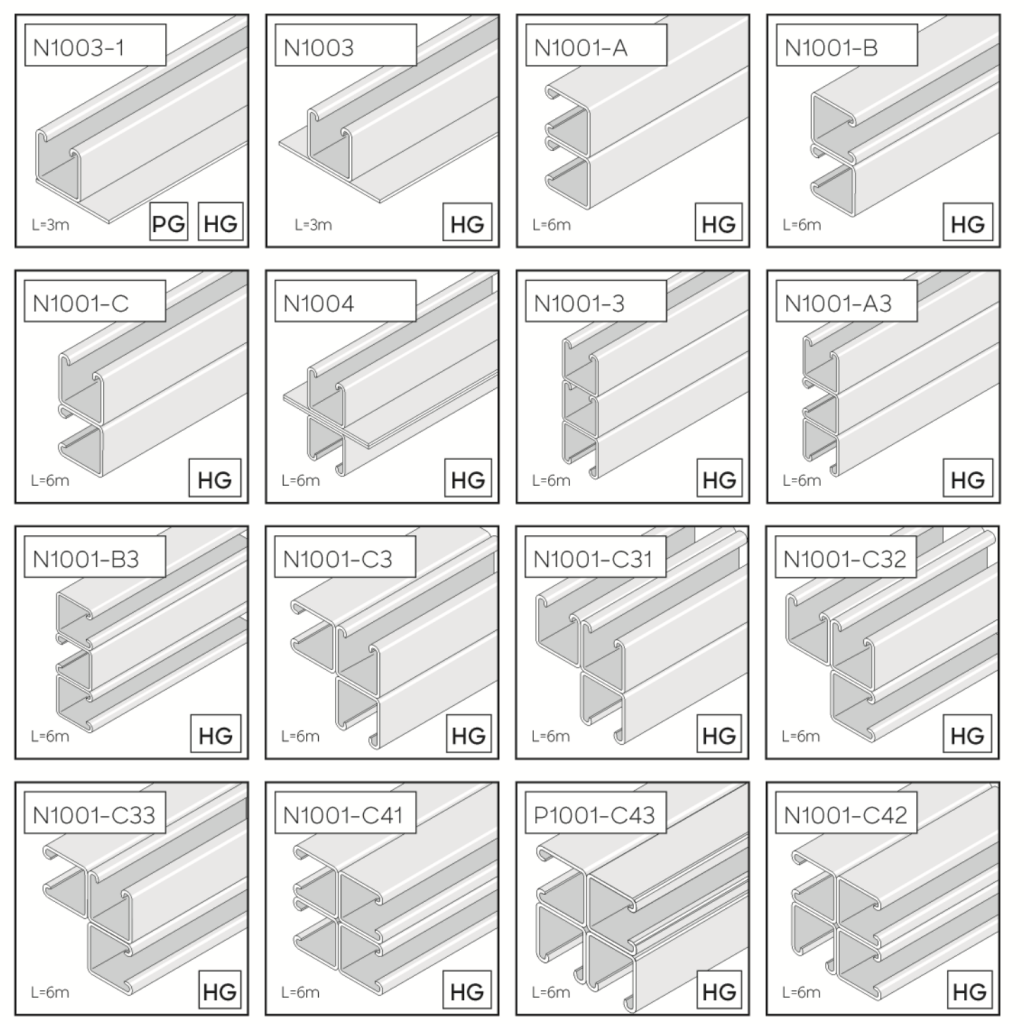 N1003-1
L=3m
PG HG

N1003
L=3m
HG

N1001-A
L=6m
HG

N1001-B
L=6m
HG

N1001-C
L=6m
HG

N1004
L=6m
HG

N1001-3
L=6m
HG

N1001-A3
L=6m
HG

N1001-B3
L=6m
HG

N1001-C3
L=6m
HG

N1001-C31
L=6m
HG

N1001-C32
L=6m
HG

N1001-C33
L=6m
HG

N1001-C41
L=6m
HG

P1001-C43
L=6m
HG

N1001-C42
L=6m
HG